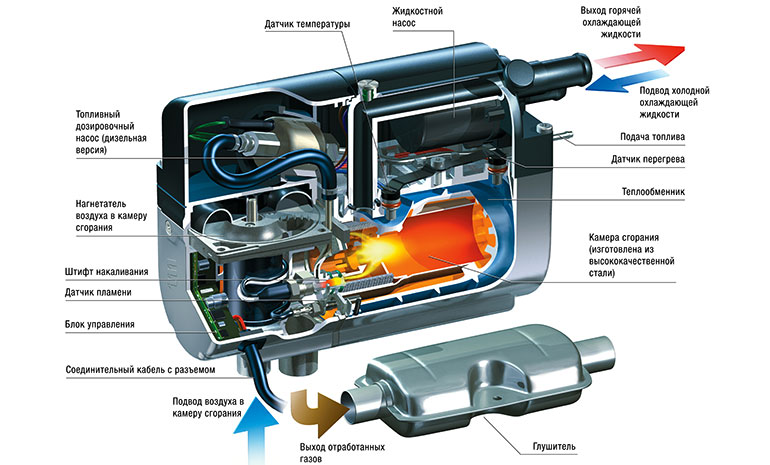 Датчик температуры

Жидкостной насос

Выход горячей охлаждающей жидкости

Подвод холодной охлаждающей жидкости

Топливный дозировочный насос (дизельная версия)

Подача топлива

Датчик перегрева

Теплообменник

Нагнетатель воздуха в камеру сгорания

Камера сгорания (изготовлена из высококачественной стали)

Штифт накаливания

Датчик пламени

Блок управления

Соединительный кабель с разъемом

Подвод воздуха в камеру сгорания

Выход отработанных газов

Глушитель