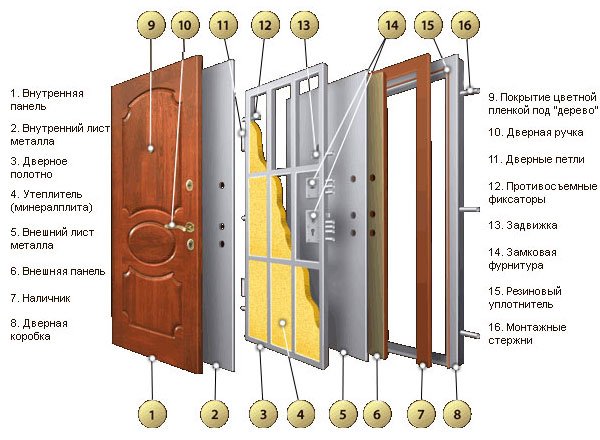 9
10
11
12
13
14
15
16

1. Внутренняя панель

2. Внутренний лист металла

3. Дверное полотно

4. Утеплитель (минералплита)

5. Внешний лист металла

6. Внешняя панель

7. Наличник

8. Дверная коробка

9. Покрытие цветной пленкой под "дерево"

10. Дверная ручка

11. Дверные петли

12. Противосъемные фиксаторы

13. Задвижка

14. Замковая фурнитура

15. Резиновый уплотнитель

16. Монтажные стержни

1
2
3
4
5
6
7
8