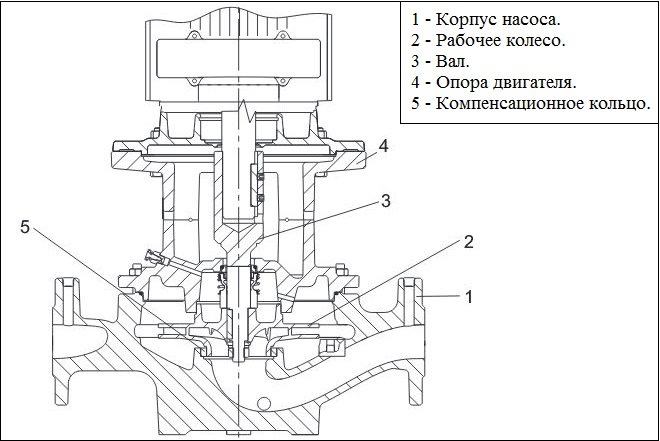 1 - Корпус насоса.
2 - Рабочее колесо.
3 - Вал.
4 - Опора двигателя.
5 - Компенсационное кольцо.

4

3

5

2

1