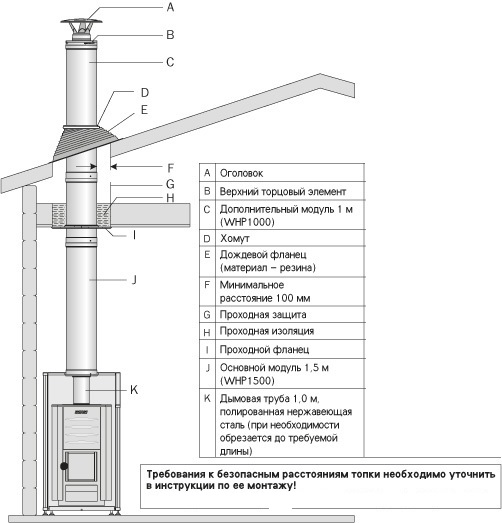 A
B
C
D
E
F
G
H
I
J
K

| A | Оголовок |
|---|---|
| B | Верхний торцовый элемент |
| C | Дополнительный модуль 1 м (WHP1000) |
| D | Хомут |
| E | Дождевой фланец (материал – резина) |
| F | Минимальное расстояние 100 мм |
| G | Проходная защита |
| H | Проходная изоляция |
| I | Проходной фланец |
| J | Основной модуль 1,5 м (WHP1500) |
| K | Дымовая труба 1,0 м, полированная нержавеющая сталь (при необходимости обрезается до требуемой длины) |

Требования к безопасным расстояниям топки необходимо уточнить в инструкции по ее монтажу!