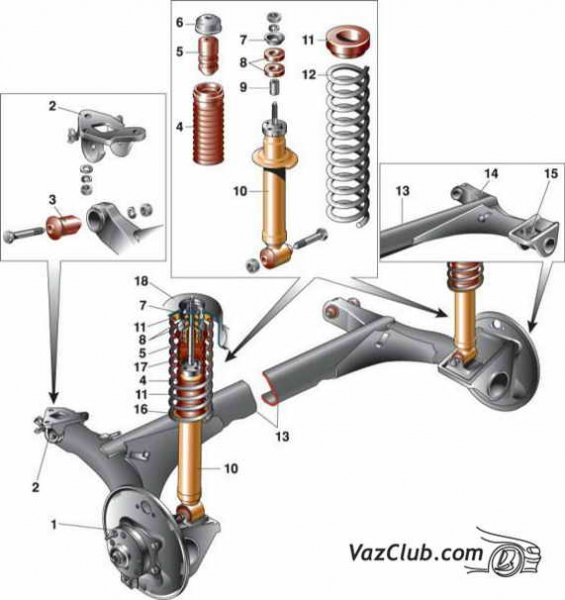 6
5
4
7
8
9
10
11
12
2
3
13
14
15
18
7
11
8
5
17
4
11
16
13
10
2
1
VazClub.com