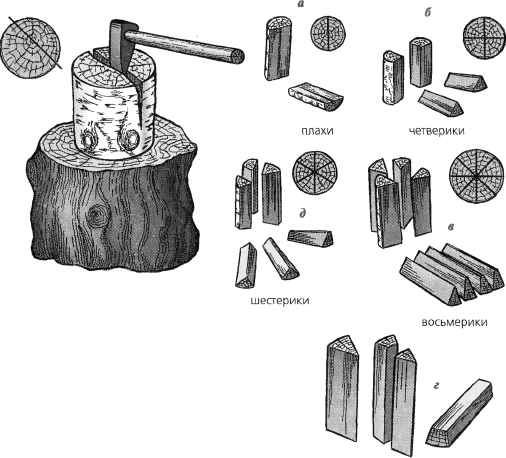 а

б

плахи

четверики

д

в

шестерики

восьмерики

г