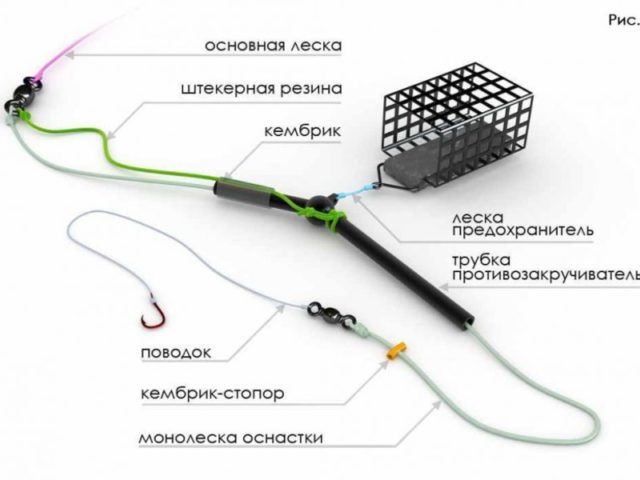 Рис.

основная леска

штекерная резина

кембрик

леска предохранитель

трубка противозакручиватель

поводок

кембрик-стопор

монолеска оснастки