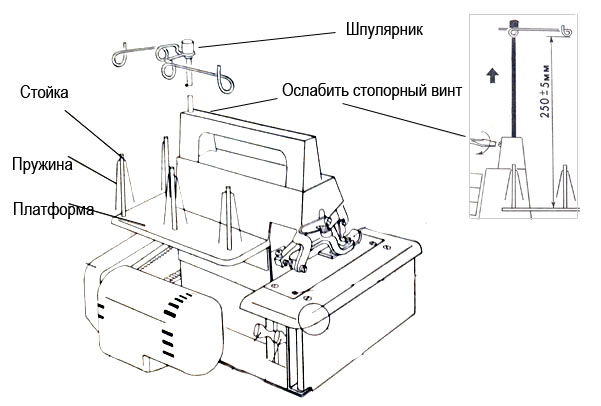 Шпулярник

Стойка

Ослабить стопорный винт

Пружина

Платформа

250±5мм