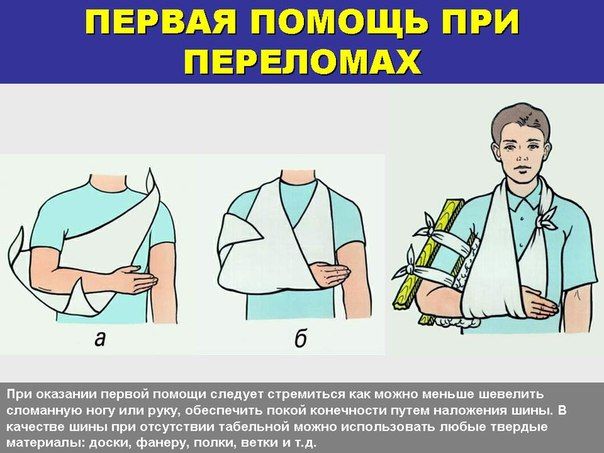 ПЕРВАЯ ПОМОЩЬ ПРИ ПЕРЕЛОМАХ

а

б

При оказании первой помощи следует стремиться как можно меньше шевелить сломанную ногу или руку, обеспечить покой конечности путем наложения шины. В качестве шины при отсутствии табельной можно использовать любые твердые материалы: доски, фанеру, полки, ветки и т.д.