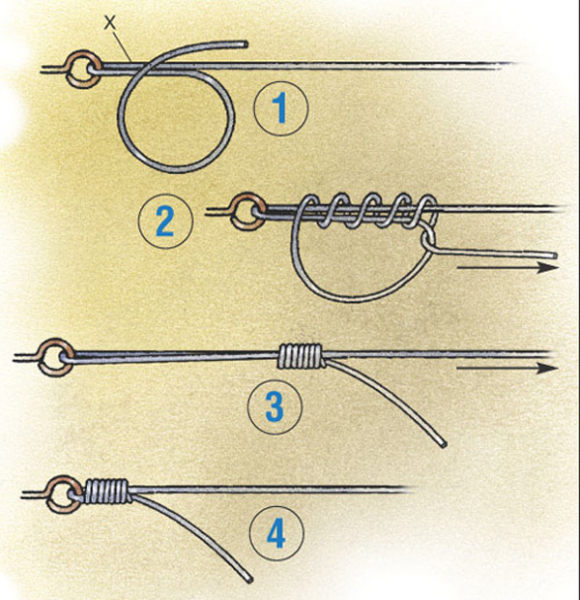 X

1

2

3

4