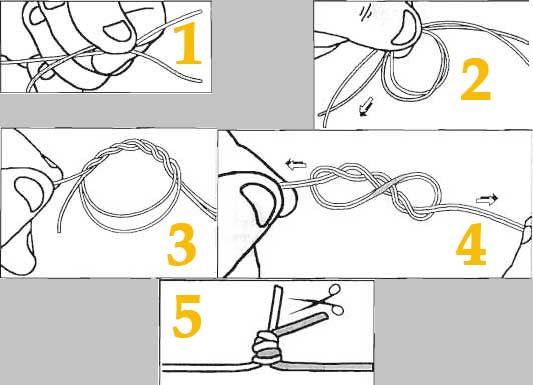 1
2
3
4
5