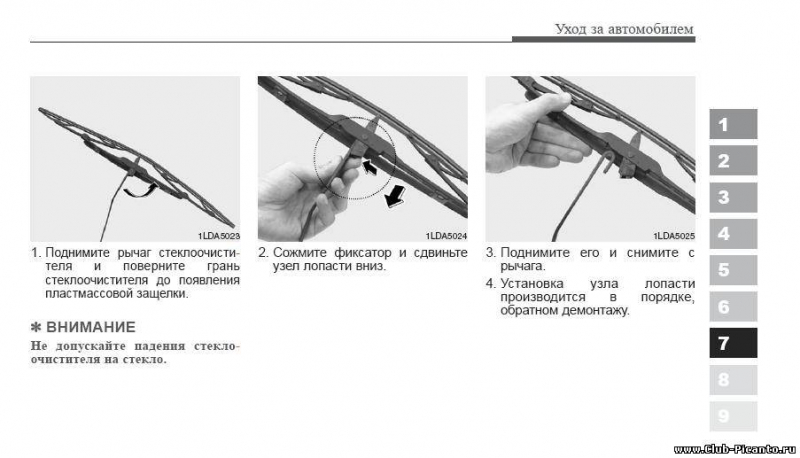 Уход за автомобилем

1LDA5023

1. Поднимите рычаг стеклоочистителя и поверните грань стеклоочистителя до появления пластмассовой защелки.

✱ ВНИМАНИЕ

Не допускайте падения стеклоочистителя на стекло.

1LDA5024

2. Сожмите фиксатор и сдвиньте узел лопасти вниз.

1LDA5025

3. Поднимите его и снимите с рычага.

4. Установка узла лопасти производится в порядке, обратном демонтажу.

1
2
3
4
5
6
7
8
9

www.Club-Picanto.ru