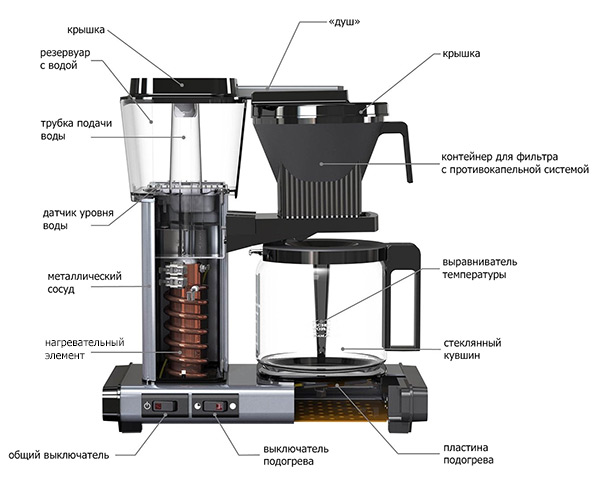 крышка

резервуар с водой

трубка подачи воды

датчик уровня воды

металлический сосуд

нагревательный элемент

общий выключатель

«душ»

крышка

контейнер для фильтра с противокапельной системой

выравниватель температуры

стеклянный кувшин

выключатель подогрева

пластина подогрева