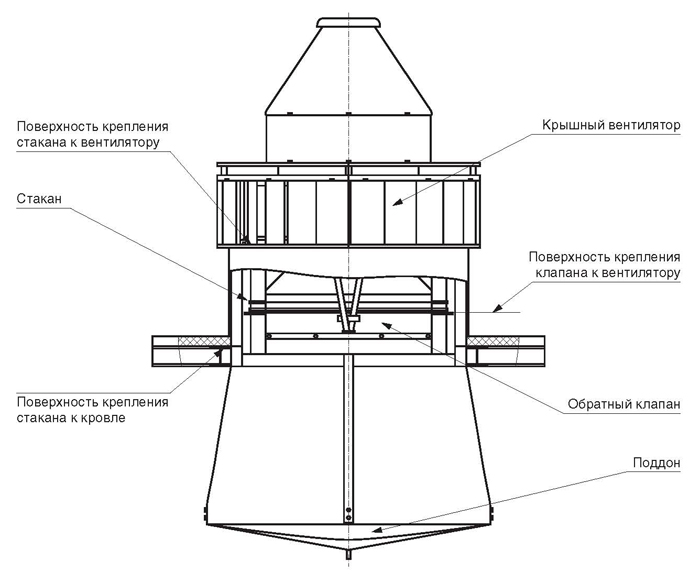 Поверхность крепления стакана к вентилятору

Крышный вентилятор

Стакан

Поверхность крепления клапана к вентилятору

Поверхность крепления стакана к кровле

Обратный клапан

Поддон