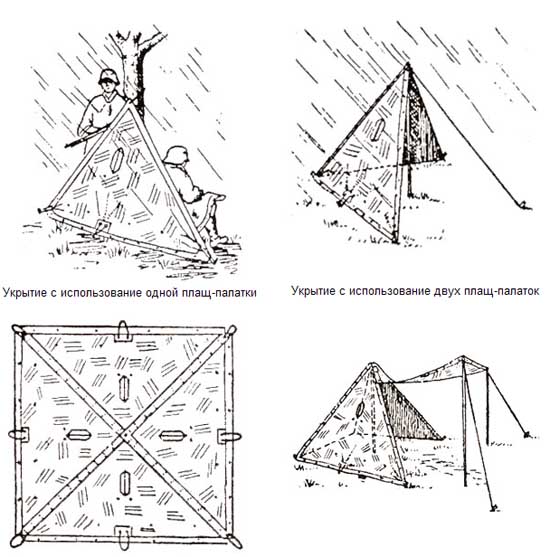 Укрытие с использование одной плащ-палатки

Укрытие с использование двух плащ-палаток