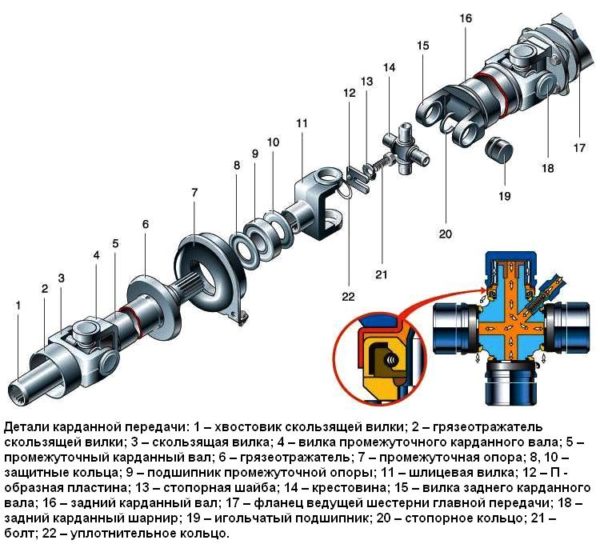 16
15
14
13
12
11
10
9
8
7
6
5
4
3
2
1
17
18
19
20
21
22

Детали карданной передачи: 1 – хвостовик скользящей вилки; 2 – грязеотражатель скользящей вилки; 3 – скользящая вилка; 4 – вилка промежуточного карданного вала; 5 – промежуточный карданный вал; 6 – грязеотражатель; 7 – промежуточная опора; 8, 10 – защитные кольца; 9 – подшипник промежуточной опоры; 11 – шлицевая вилка; 12 – П - образная пластина; 13 – стопорная шайба; 14 – крестовина; 15 – вилка заднего карданного вала; 16 – задний карданный вал; 17 – фланец ведущей шестерни главной передачи; 18 – задний карданный шарнир; 19 – игольчатый подшипник; 20 – стопорное кольцо; 21 – болт; 22 – уплотнительное кольцо.