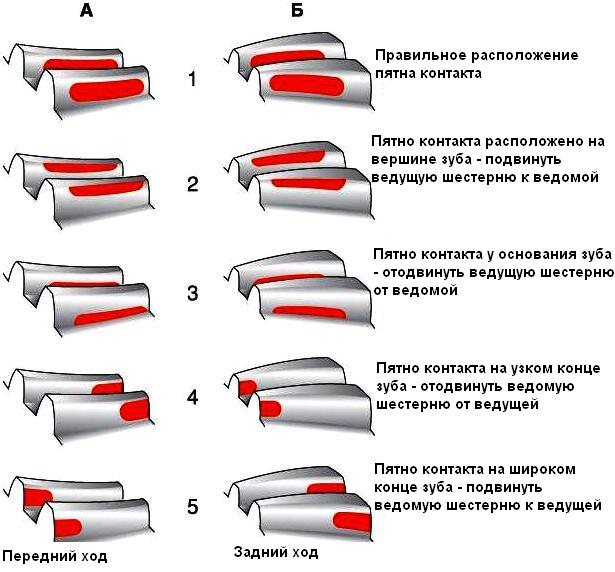 А

Б

1

Правильное расположение пятна контакта

2

Пятно контакта расположено на вершине зуба - подвинуть ведущую шестерню к ведомой

3

Пятно контакта у основания зуба - отодвинуть ведущую шестерню от ведомой

4

Пятно контакта на узком конце зуба - отодвинуть ведомую шестерню от ведущей

5

Пятно контакта на широком конце зуба - подвинуть ведомую шестерню к ведущей

Передний ход

Задний ход