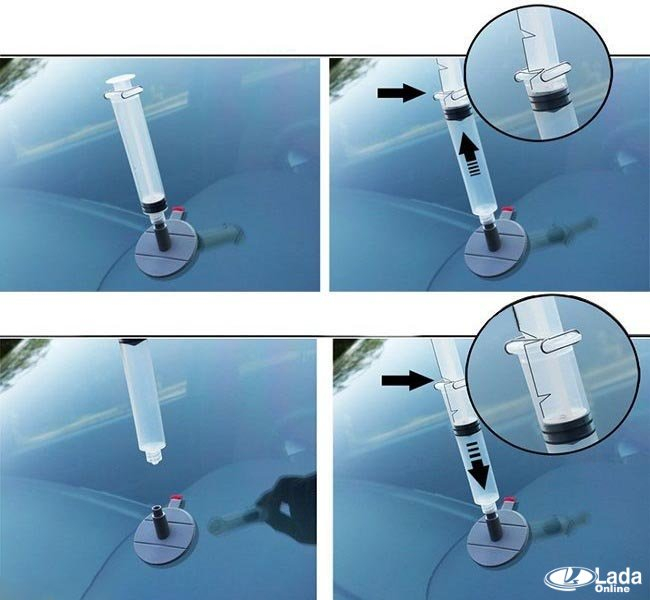 Lada Online