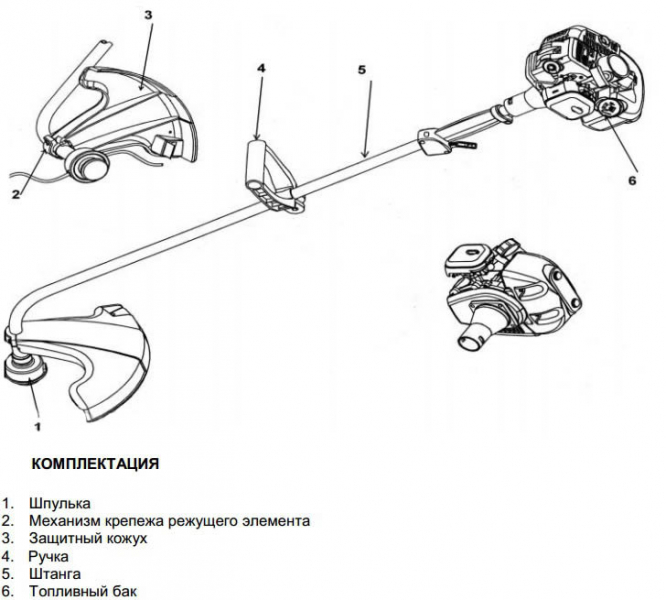 3

4

5

2

6

1

КОМПЛЕКТАЦИЯ

1. Шпулька
2. Механизм крепежа режущего элемента
3. Защитный кожух
4. Ручка
5. Штанга
6. Топливный бак