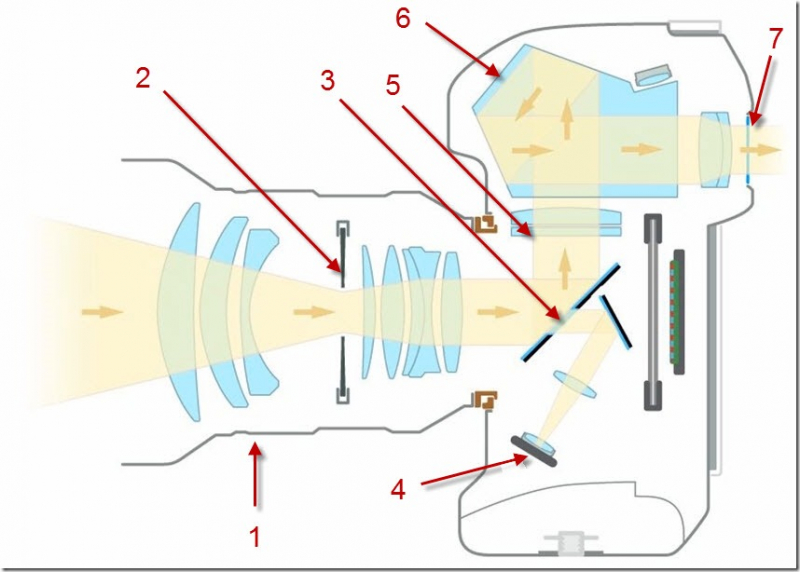 6
7
2
3
5
4
1