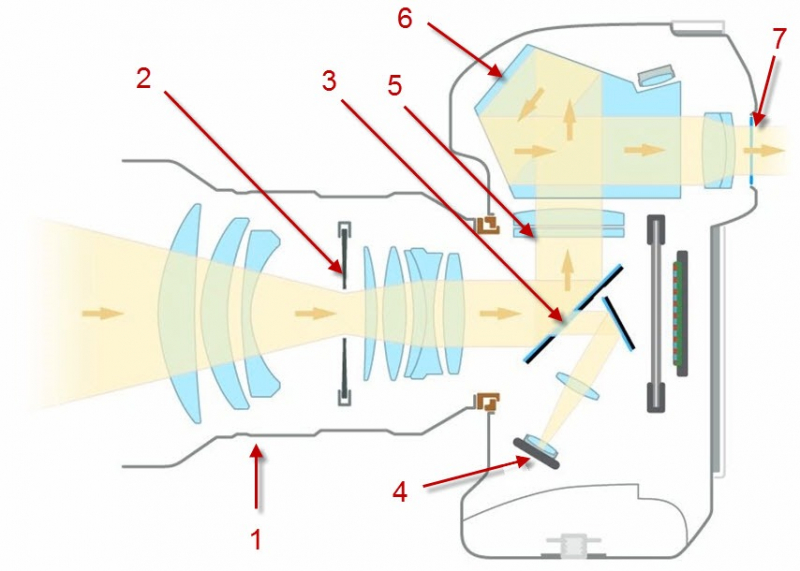 6
7
2
3
5
4
1