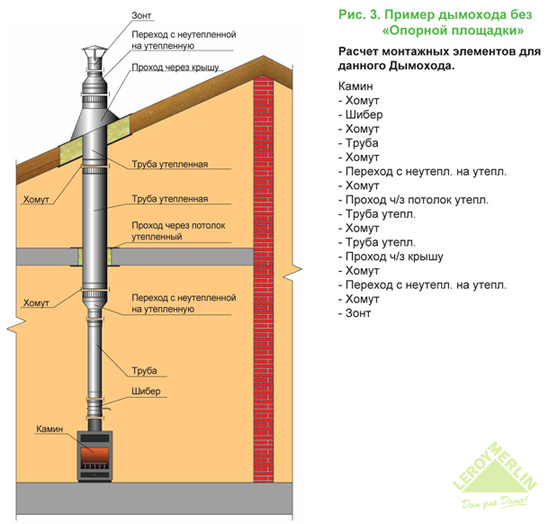 Зонт

Переход с неутепленной на утепленную

Проход через крышу

Труба утепленная

Хомут

Труба утепленная

Проход через потолок утепленный

Хомут

Переход с неутепленной на утепленную

Труба

Шибер

Камин

Рис. 3. Пример дымохода без «Опорной площадки»

Расчет монтажных элементов для данного Дымохода.

Камин
- Хомут
- Шибер
- Хомут
- Труба
- Хомут
- Переход с неутепл. на утепл.
- Хомут
- Проход ч/з потолок утепл.
- Труба утепл.
- Хомут
- Труба утепл.
- Проход ч/з крышу
- Хомут
- Переход с неутепл. на утепл.
- Хомут
- Зонт

LEROY MERLIN
Дом для Дома!