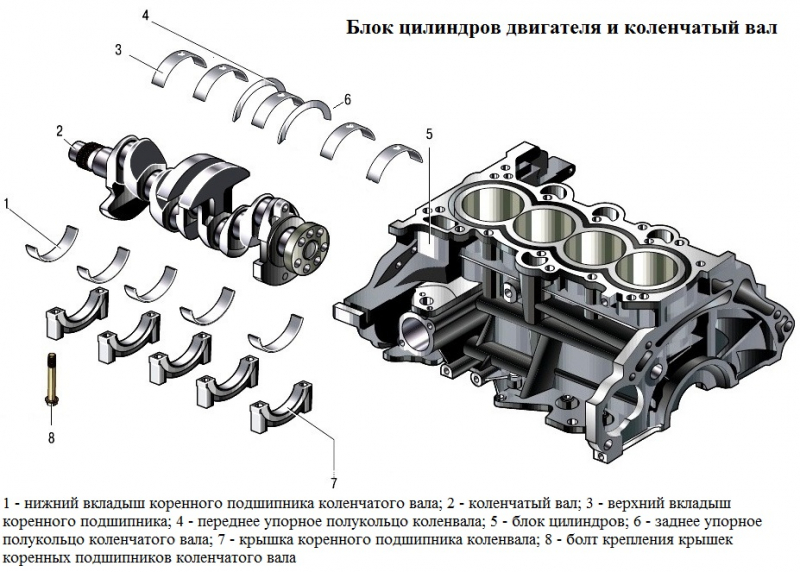 Блок цилиндров двигателя и коленчатый вал

4

3

6

2

5

1

8

7

1 - нижний вкладыш коренного подшипника коленчатого вала; 2 - коленчатый вал; 3 - верхний вкладыш коренного подшипника; 4 - переднее упорное полукольцо коленвала; 5 - блок цилиндров; 6 - заднее упорное полукольцо коленчатого вала; 7 - крышка коренного подшипника коленвала; 8 - болт крепления крышек коренных подшипников коленчатого вала