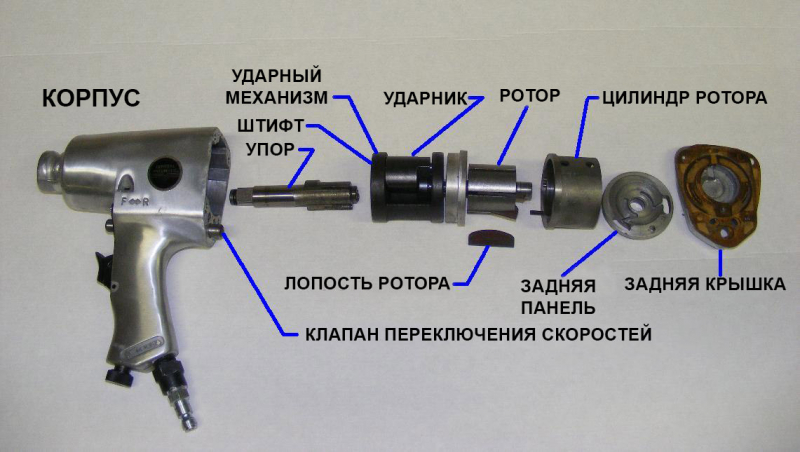 КОРПУС

УДАРНЫЙ МЕХАНИЗМ

ШТИФТ

УПОР

УДАРНИК

РОТОР

ЦИЛИНДР РОТОРА

F R

ЛОПОСТЬ РОТОРА

ЗАДНЯЯ ПАНЕЛЬ

ЗАДНЯЯ КРЫШКА

КЛАПАН ПЕРЕКЛЮЧЕНИЯ СКОРОСТЕЙ