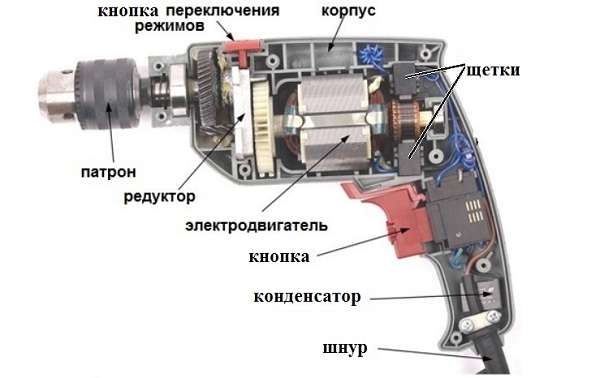 кнопка переключения режимов

корпус

щетки

патрон

редуктор

электродвигатель

кнопка

конденсатор

шнур